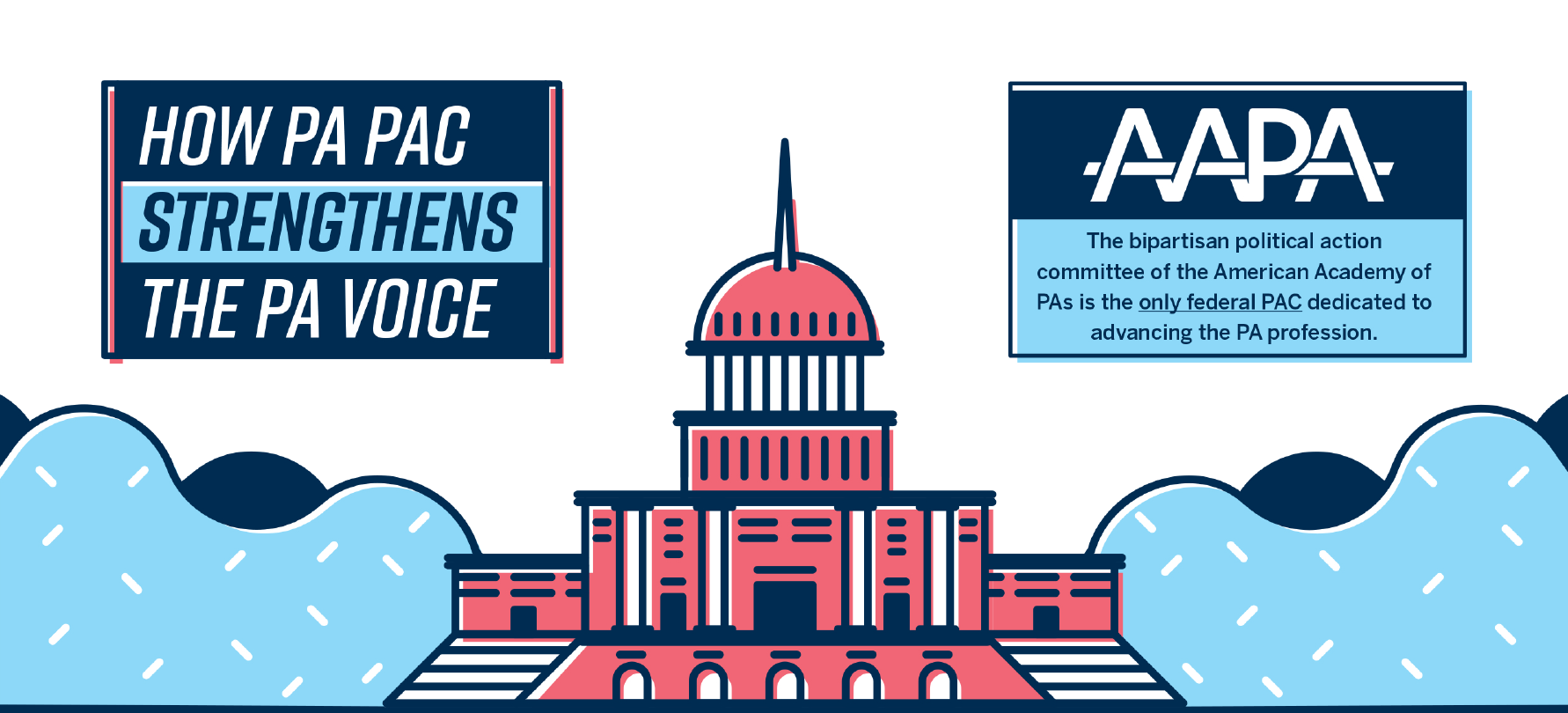 HOW PA PAC STRENGTHENS THE PA VOICE

AAPA

The bipartisan political action committee of the American Academy of PAs is the only federal PAC dedicated to advancing the PA profession.