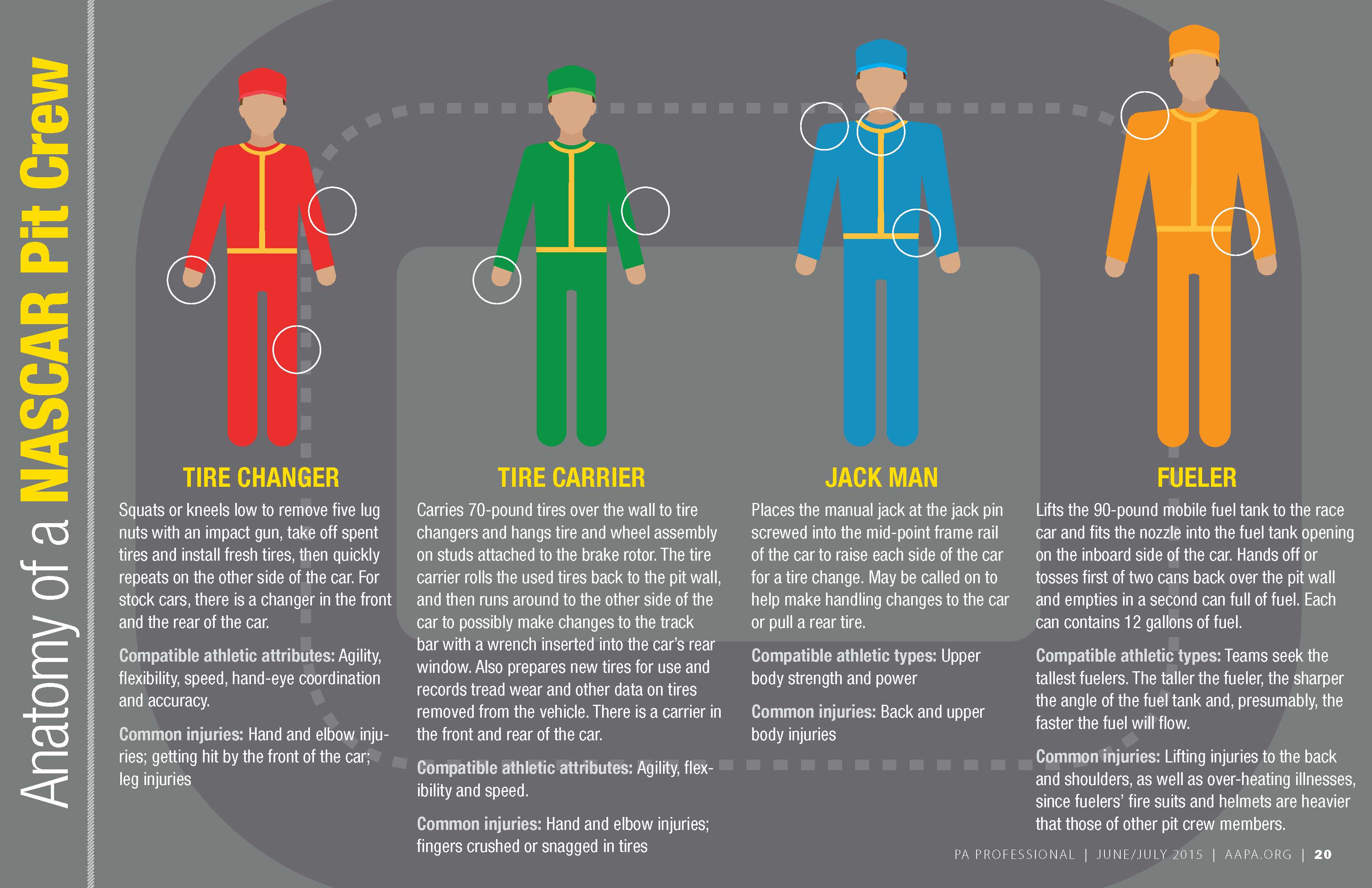 Anatomy of a NASCAR Pit Crew

TIRE CHANGER

Squats or kneels low to remove five lug nuts with an impact gun, take off spent tires and install fresh tires, then quickly repeats on the other side of the car. For stock cars, there is a changer in the front and the rear of the car.

Compatible athletic attributes: Agility, flexibility, speed, hand-eye coordination and accuracy.

Common injuries: Hand and elbow injuries; getting hit by the front of the car; leg injuries

TIRE CARRIER

Carries 70-pound tires over the wall to tire changers and hangs tire and wheel assembly on studs attached to the brake rotor. The tire carrier rolls the used tires back to the pit wall, and then runs around to the other side of the car to possibly make changes to the track bar with a wrench inserted into the car's rear window. Also prepares new tires for use and records tread wear and other data on tires removed from the vehicle. There is a carrier in the front and rear of the car.

Compatible athletic attributes: Agility, flexibility and speed.

Common injuries: Hand and elbow injuries; fingers crushed or snagged in tires

JACK MAN

Places the manual jack at the jack pin screwed into the mid-point frame rail of the car to raise each side of the car for a tire change. May be called on to help make handling changes to the car or pull a rear tire.

Compatible athletic types: Upper body strength and power

Common injuries: Back and upper body injuries

FUELER

Lifts the 90-pound mobile fuel tank to the race car and fits the nozzle into the fuel tank opening on the inboard side of the car. Hands off or tosses first of two cans back over the pit wall and empties in a second can full of fuel. Each can contains 12 gallons of fuel.

Compatible athletic types: Teams seek the tallest fuelers. The taller the fueler, the sharper the angle of the fuel tank and, presumably, the faster the fuel will flow.

Common injuries: Lifting injuries to the back and shoulders, as well as over-heating illnesses, since fuelers' fire suits and helmets are heavier that those of other pit crew members.

PA PROFESSIONAL | JUNE/JULY 2015 | AAPA.ORG | 20